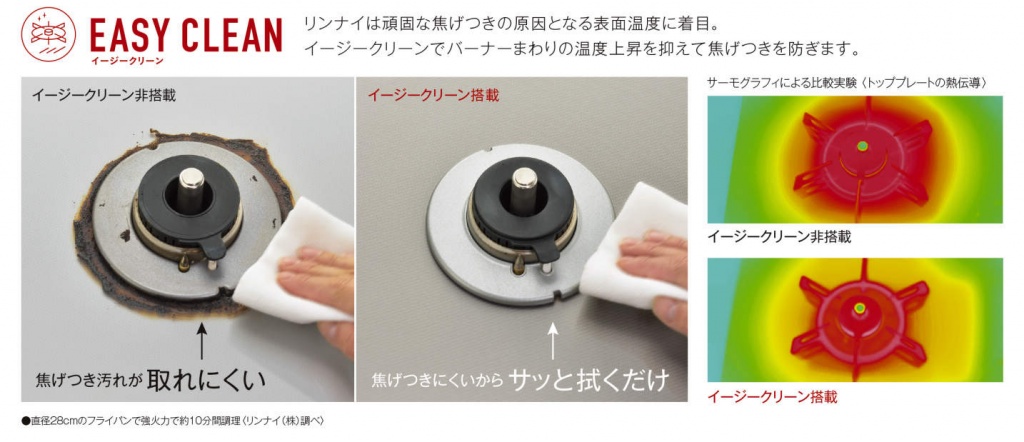 EASY CLEAN
イージークリーン

リンナイは頑固な焦げつきの原因となる表面温度に着目。
イージークリーンでバーナーまわりの温度上昇を抑えて焦げつきを防ぎます。

イージークリーン非搭載

焦げつき汚れが取れにくい

イージークリーン搭載

焦げつきにくいからサッと拭くだけ

サーモグラフィによる比較実験〈トッププレートの熱伝導〉

イージークリーン非搭載

イージークリーン搭載

●直径28cmのフライパンで強火力で約10分間調理（リンナイ（株）調べ）